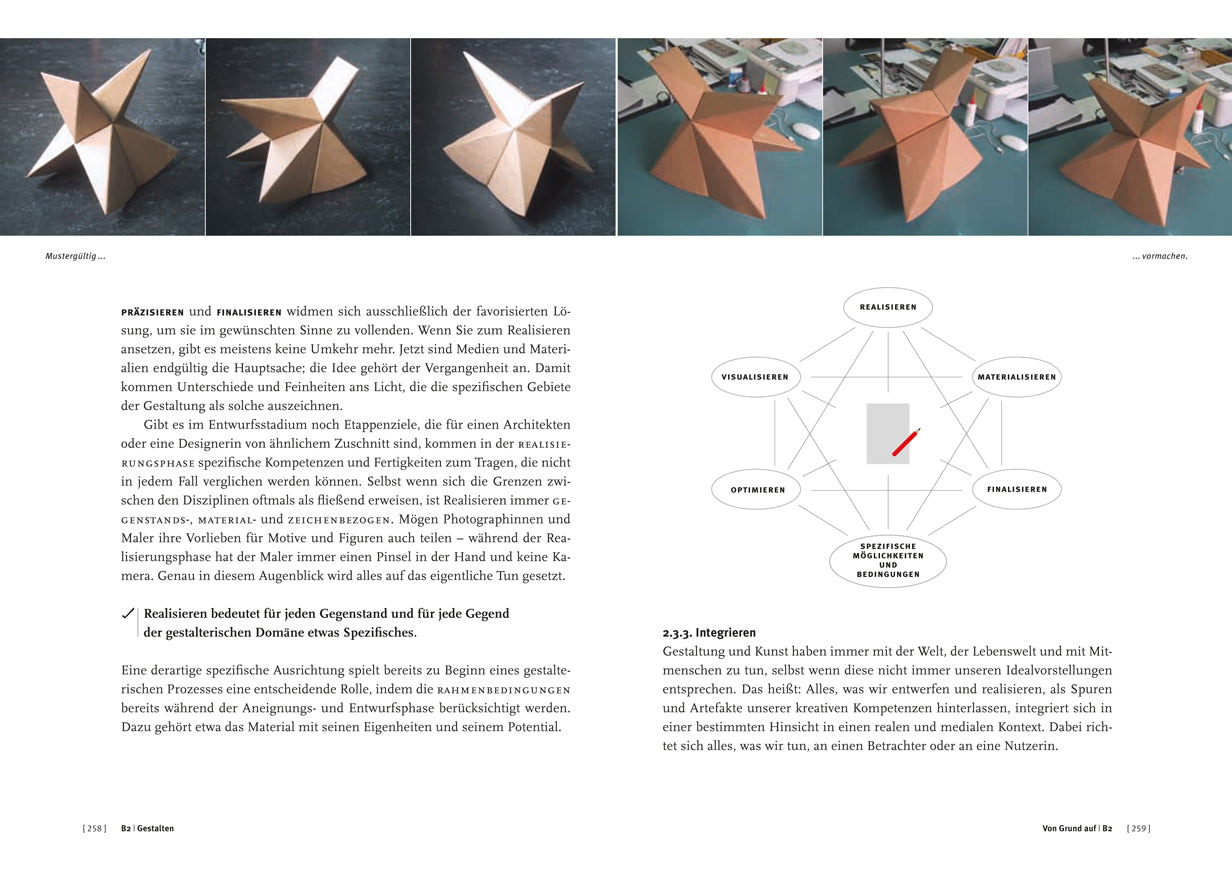 Mustergültig …

… vormachen.

PRÄZISIEREN und FINALISIEREN widmen sich ausschließlich der favorisierten Lösung, um sie im gewünschten Sinne zu vollenden. Wenn Sie zum Realisieren ansetzen, gibt es meistens keine Umkehr mehr. Jetzt sind Medien und Materialien endgültig die Hauptsache; die Idee gehört der Vergangenheit an. Damit kommen Unterschiede und Feinheiten ans Licht, die die spezifischen Gebiete der Gestaltung als solche auszeichnen.

Gibt es im Entwurfsstadium noch Etappenziele, die für einen Architekten oder eine Designerin von ähnlichem Zuschnitt sind, kommen in der REALISIERUNGSPHASE spezifische Kompetenzen und Fertigkeiten zum Tragen, die nicht in jedem Fall verglichen werden können. Selbst wenn sich die Grenzen zwischen den Disziplinen oftmals als fließend erweisen, ist Realisieren immer GEGENSTANDS-, MATERIAL- und ZEICHENBEZOGEN. Mögen Photographinnen und Maler ihre Vorlieben für Motive und Figuren auch teilen – während der Realisierungsphase hat der Maler immer einen Pinsel in der Hand und keine Kamera. Genau in diesem Augenblick wird alles auf das eigentliche Tun gesetzt.

✓ Realisieren bedeutet für jeden Gegenstand und für jede Gegend der gestalterischen Domäne etwas Spezifisches.

Eine derartige spezifische Ausrichtung spielt bereits zu Beginn eines gestalterischen Prozesses eine entscheidende Rolle, indem die RAHMENBEDINGUNGEN bereits während der Aneignungs- und Entwurfsphase berücksichtigt werden. Dazu gehört etwa das Material mit seinen Eigenheiten und seinem Potential.

REALISIEREN
VISUALISIEREN
MATERIALISIEREN
OPTIMIEREN
FINALISIEREN
SPEZIFISCHE MÖGLICHKEITEN UND BEDINGUNGEN

2.3.3. Integrieren
Gestaltung und Kunst haben immer mit der Welt, der Lebenswelt und mit Mitmenschen zu tun, selbst wenn diese nicht immer unseren Idealvorstellungen entsprechen. Das heißt: Alles, was wir entwerfen und realisieren, als Spuren und Artefakte unserer kreativen Kompetenzen hinterlassen, integriert sich in einer bestimmten Hinsicht in einen realen und medialen Kontext. Dabei richtet sich alles, was wir tun, an einen Betrachter oder an eine Nutzerin.

[ 258 ] B2 | Gestalten

Von Grund auf | B2 [ 259 ]