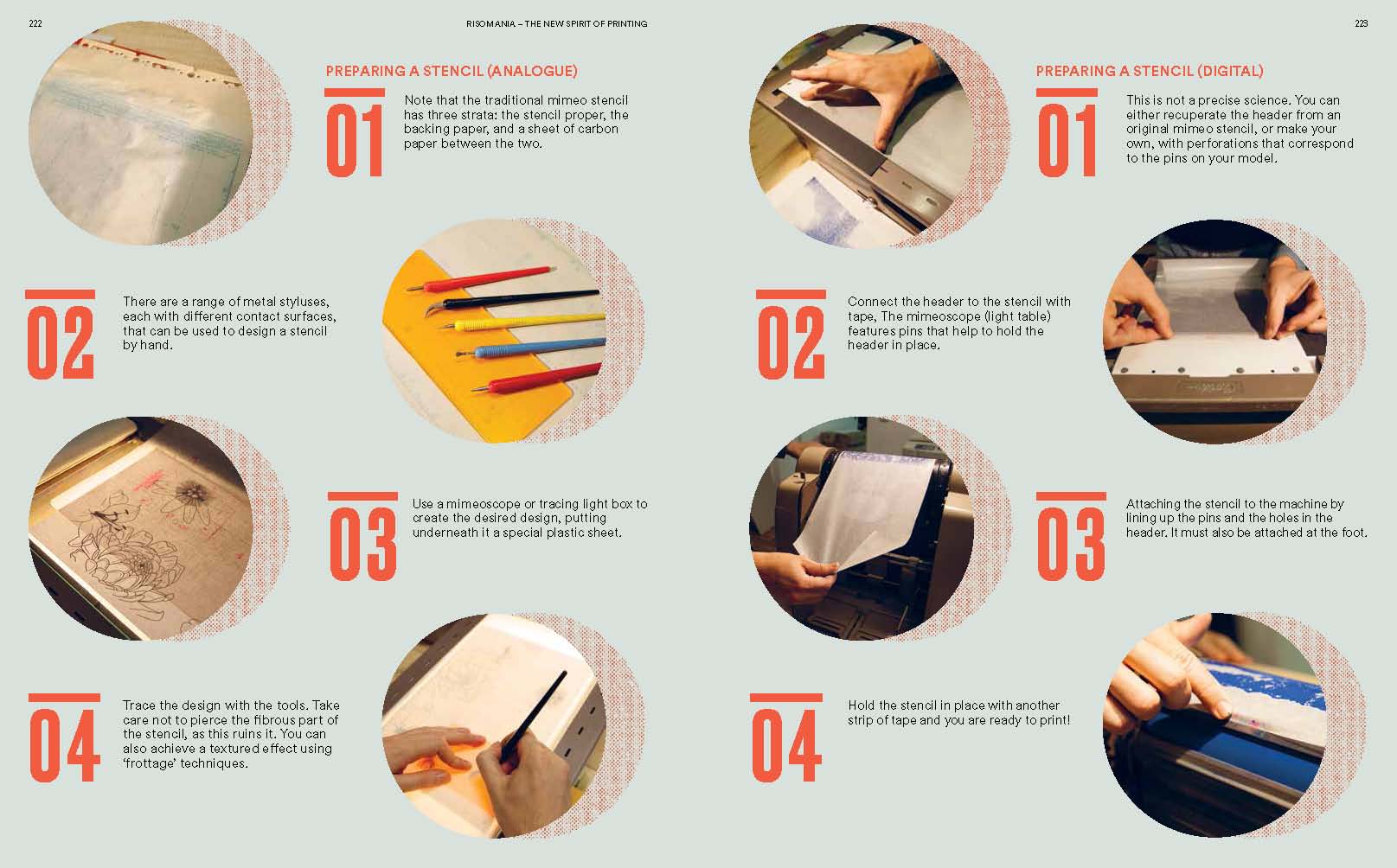 222

RISOMANIA – THE NEW SPIRIT OF PRINTING

PREPARING A STENCIL (ANALOGUE)

01

Note that the traditional mimeo stencil has three strata: the stencil proper, the backing paper, and a sheet of carbon paper between the two.

02

There are a range of metal styluses, each with different contact surfaces, that can be used to design a stencil by hand.

03

Use a mimeoscope or tracing light box to create the desired design, putting underneath it a special plastic sheet.

04

Trace the design with the tools. Take care not to pierce the fibrous part of the stencil, as this ruins it. You can also achieve a textured effect using 'frottage' techniques.

223

PREPARING A STENCIL (DIGITAL)

01

This is not a precise science. You can either recuperate the header from an original mimeo stencil, or make your own, with perforations that correspond to the pins on your model.

02

Connect the header to the stencil with tape, The mimeoscope (light table) features pins that help to hold the header in place.

03

Attaching the stencil to the machine by lining up the pins and the holes in the header. It must also be attached at the foot.

04

Hold the stencil in place with another strip of tape and you are ready to print!